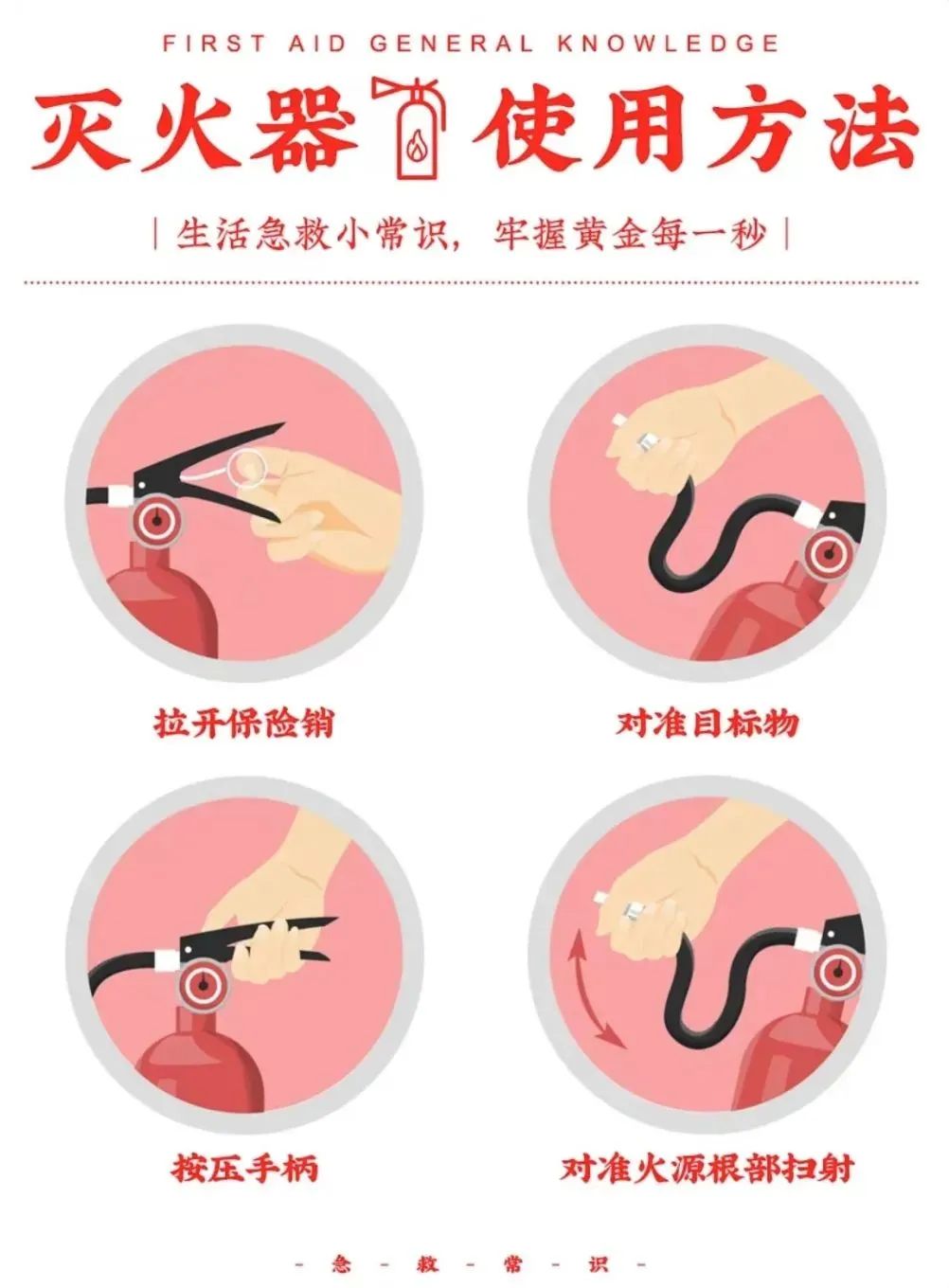 FIRST AID GENERAL KNOWLEDGE

灭火器 使用方法

| 生活急救小常识，牢握黄金每一秒 |

拉开保险销

对准目标物

按压手柄

对准火源根部扫射

- 急 - 救 - 常 - 识 -